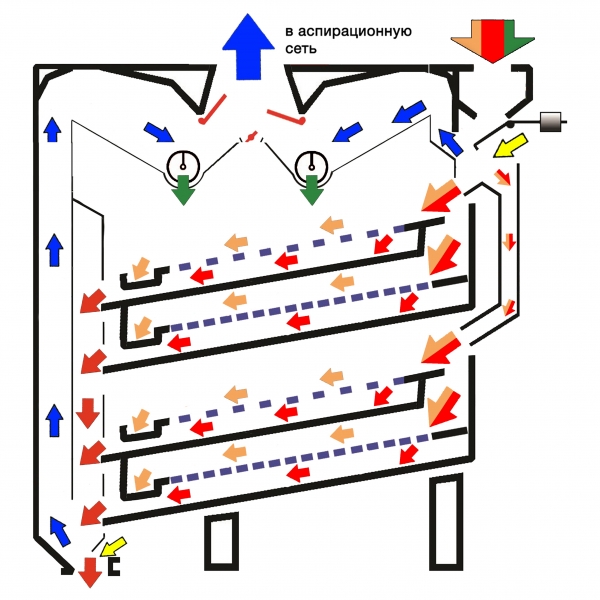 в аспирационную сеть